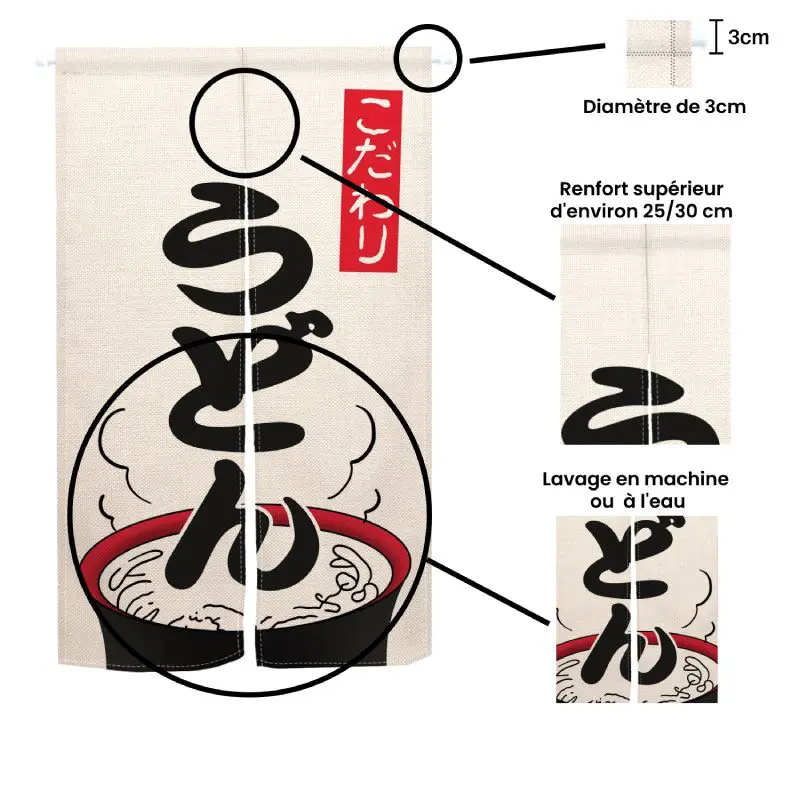 こだわり

うどん

3cm

Diamètre de 3cm

Renfort supérieur d'environ 25/30 cm

Lavage en machine ou à l'eau